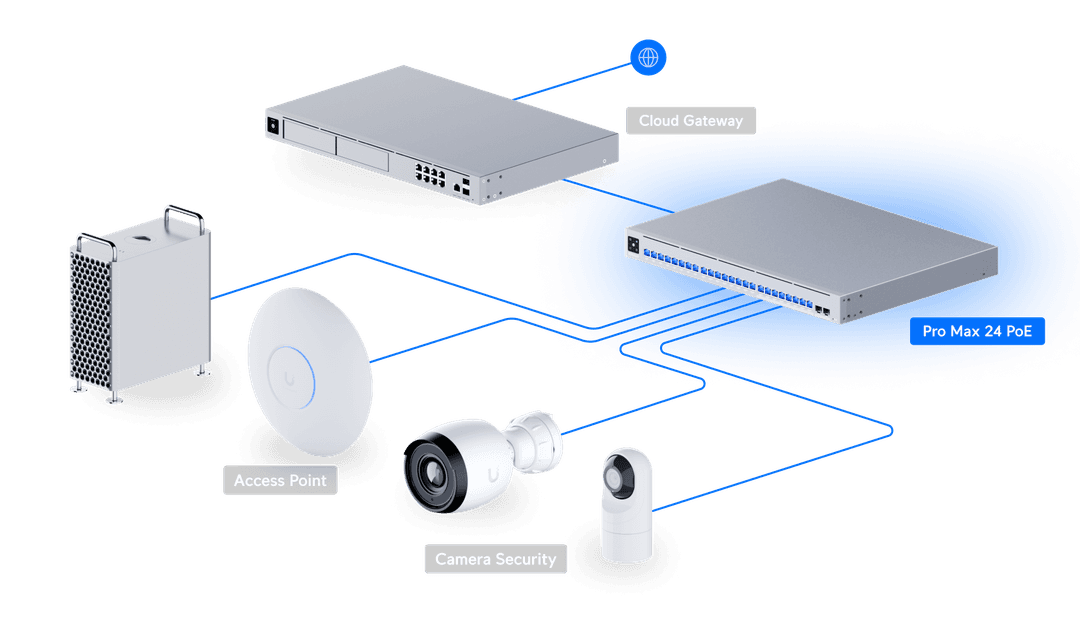 Cloud Gateway

Pro Max 24 PoE

Access Point

Camera Security