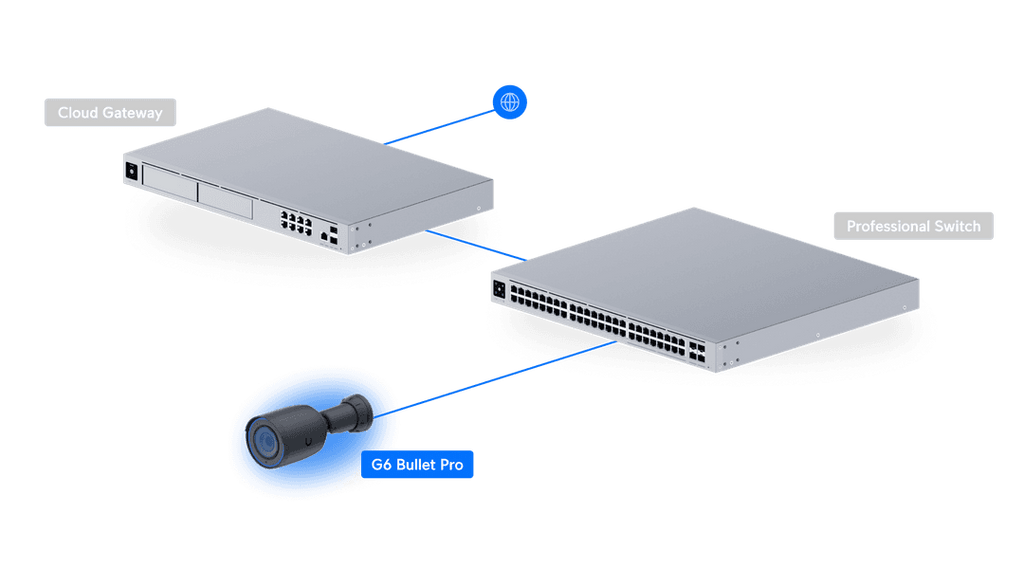 Cloud Gateway

Professional Switch

G6 Bullet Pro