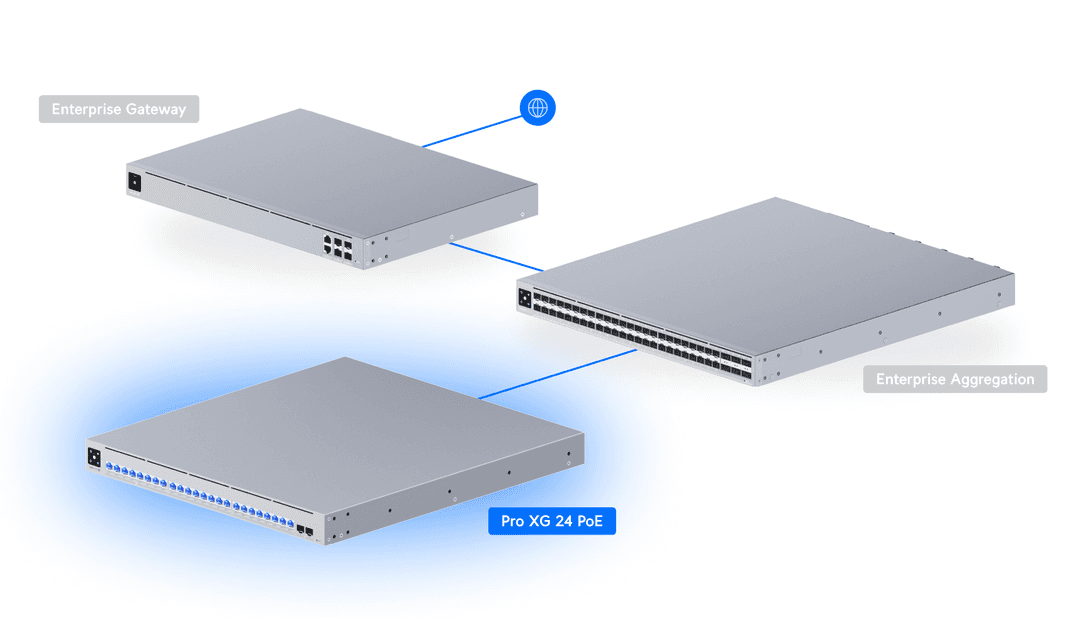 Enterprise Gateway

Enterprise Aggregation

Pro XG 24 PoE