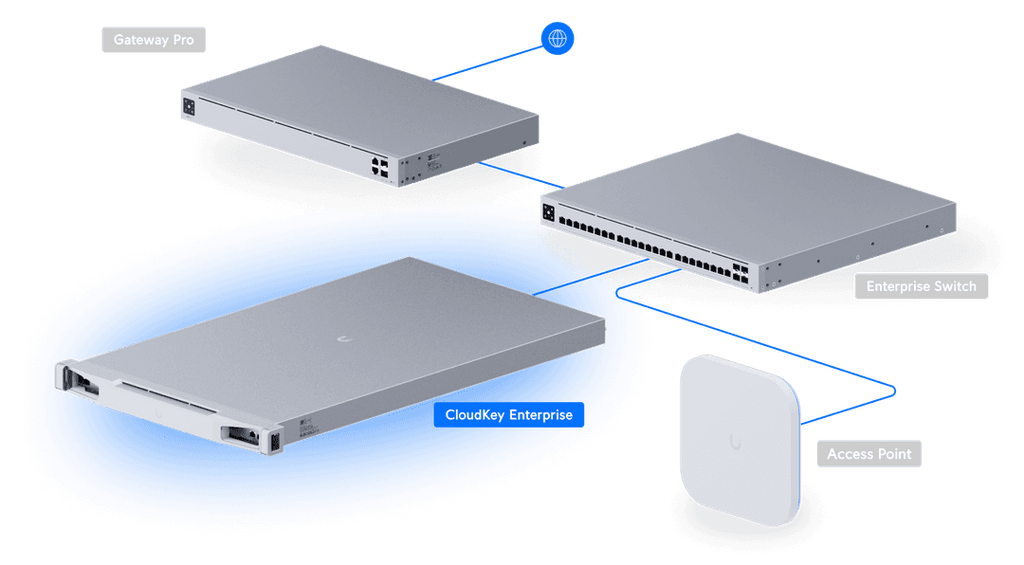 Gateway Pro

Enterprise Switch

CloudKey Enterprise

Access Point