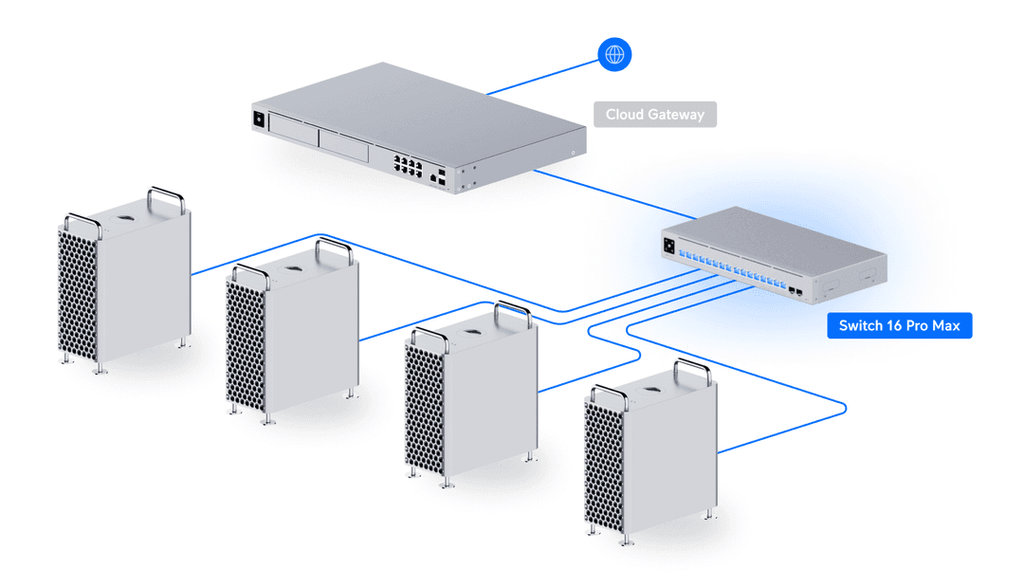 Cloud Gateway

Switch 16 Pro Max