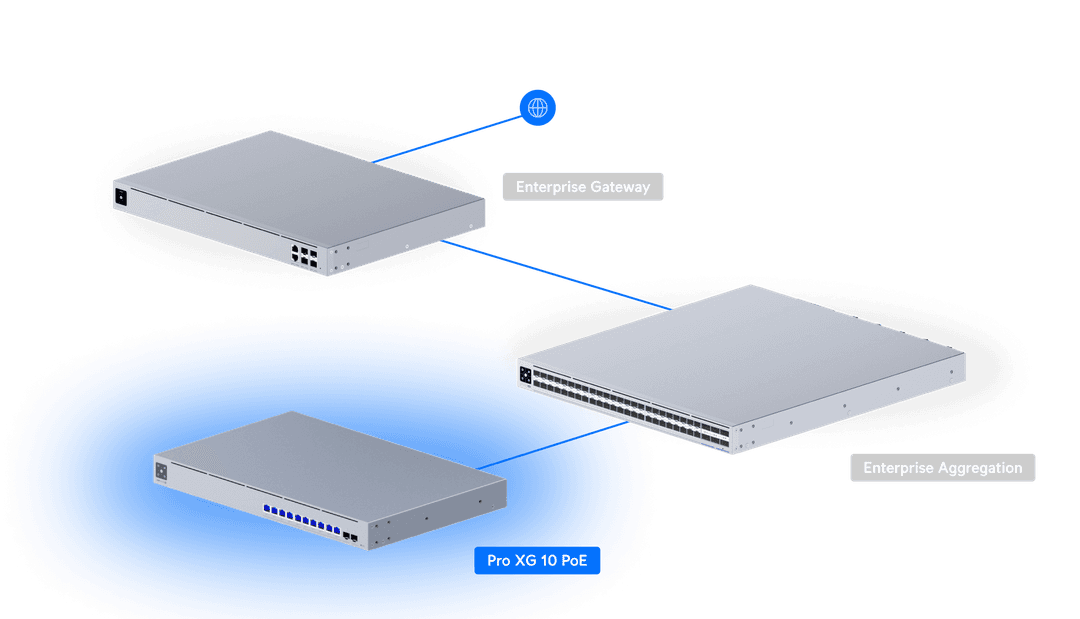 Enterprise Gateway

Enterprise Aggregation

Pro XG 10 PoE