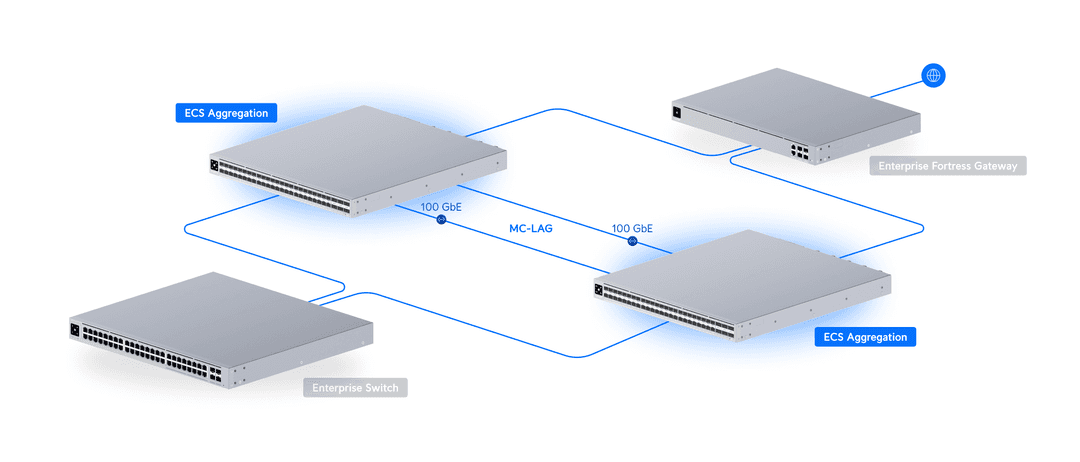 ECS Aggregation

Enterprise Fortress Gateway

100 GbE

MC-LAG

100 GbE

ECS Aggregation

Enterprise Switch