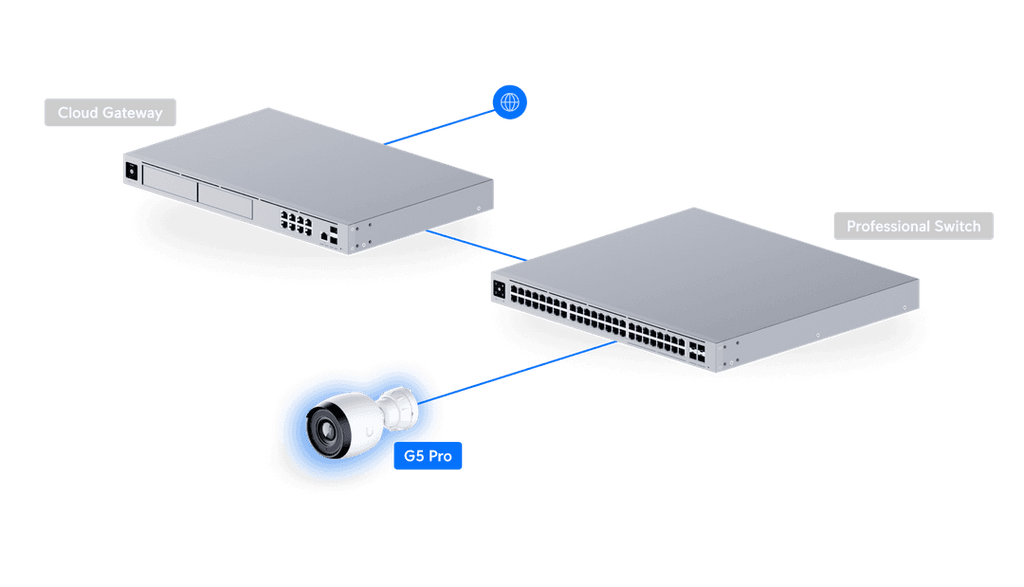 Cloud Gateway

Professional Switch

G5 Pro