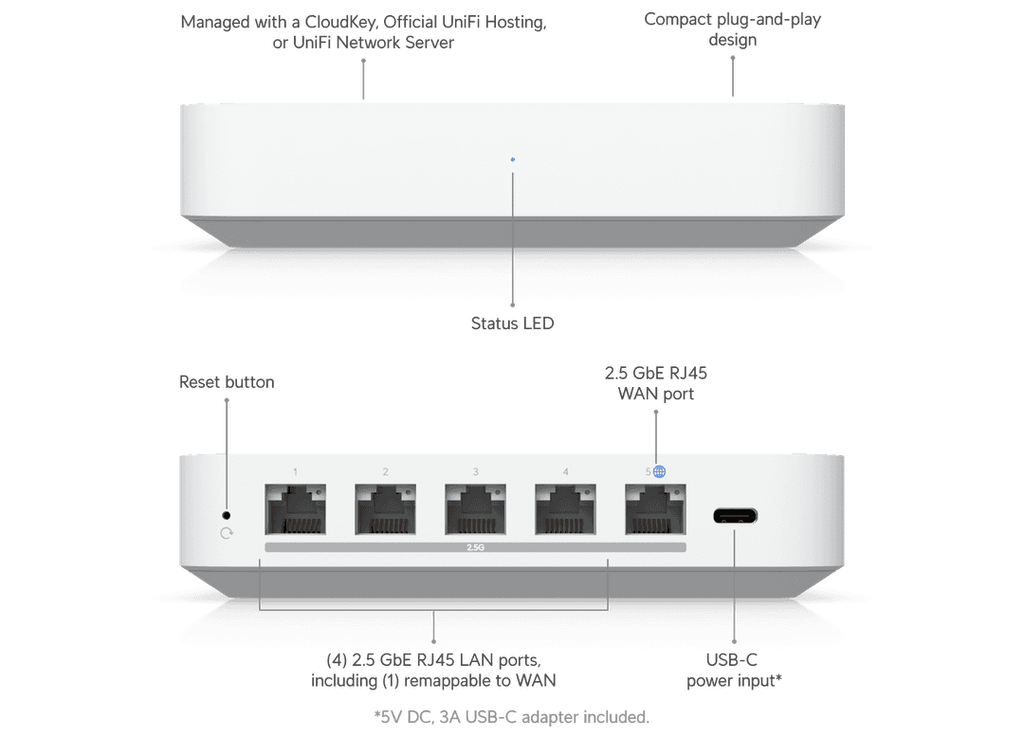 Managed with a CloudKey, Official UniFi Hosting, or UniFi Network Server

Compact plug-and-play design

Status LED

Reset button

2.5 GbE RJ45 WAN port

1

2

3

4

5

2.5G

(4) 2.5 GbE RJ45 LAN ports, including (1) remappable to WAN

USB-C power input*

*5V DC, 3A USB-C adapter included.