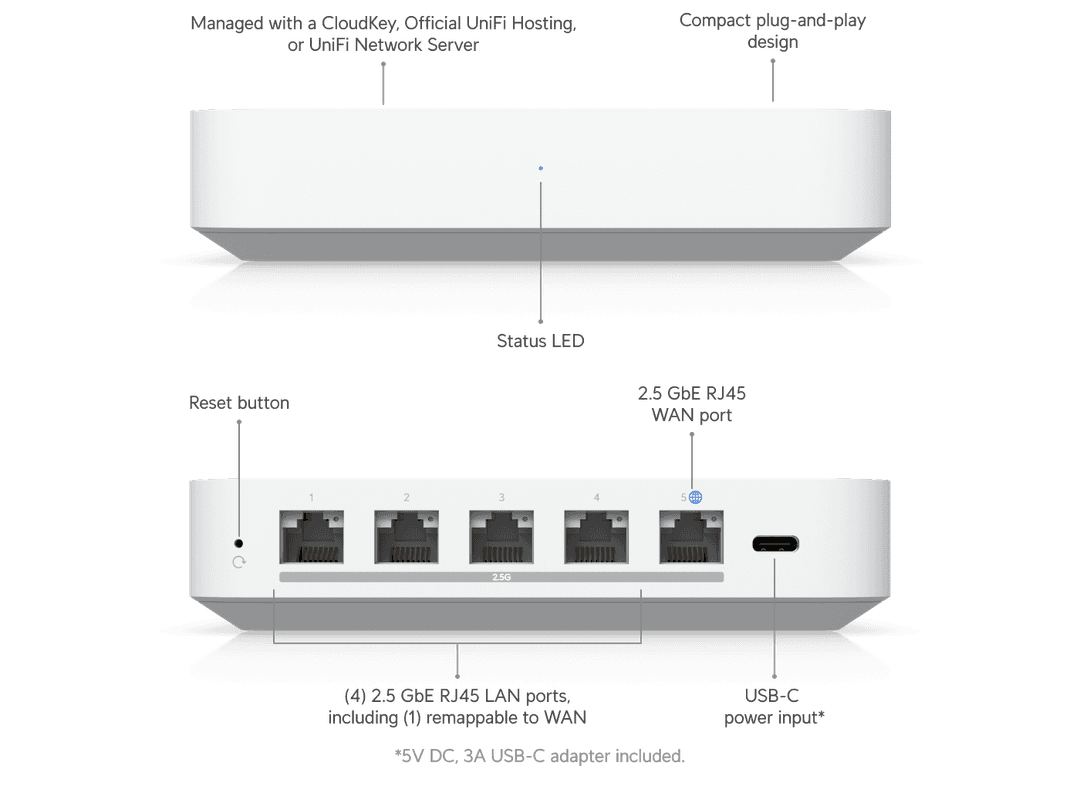 Managed with a CloudKey, Official UniFi Hosting, or UniFi Network Server

Compact plug-and-play design

Status LED

Reset button

2.5 GbE RJ45 WAN port

1

2

3

4

5

2.5G

(4) 2.5 GbE RJ45 LAN ports, including (1) remappable to WAN

USB-C power input*

*5V DC, 3A USB-C adapter included.