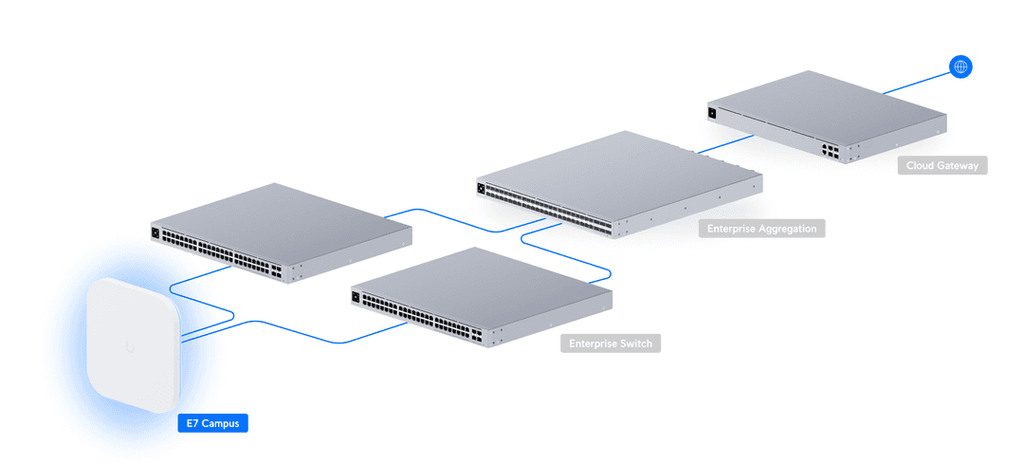 Cloud Gateway

Enterprise Aggregation

Enterprise Switch

E7 Campus