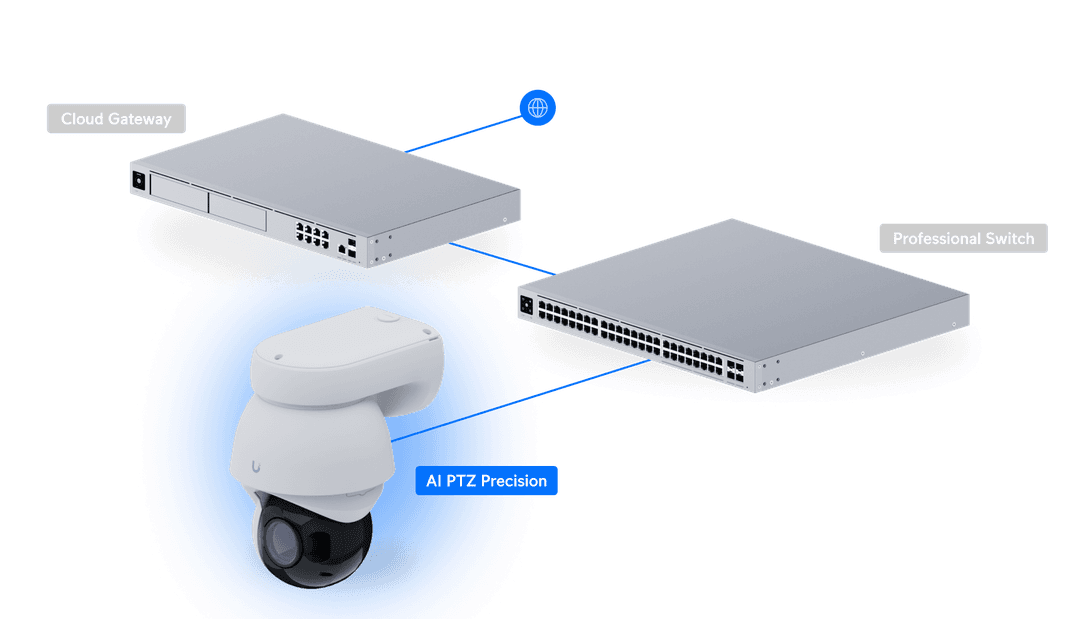 Cloud Gateway

Professional Switch

AI PTZ Precision