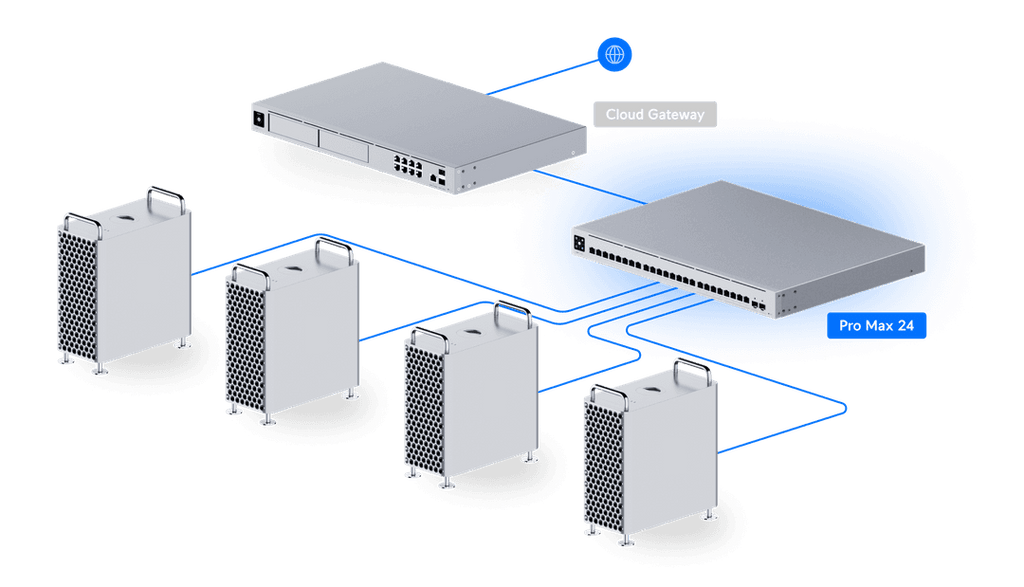 Cloud Gateway

Pro Max 24