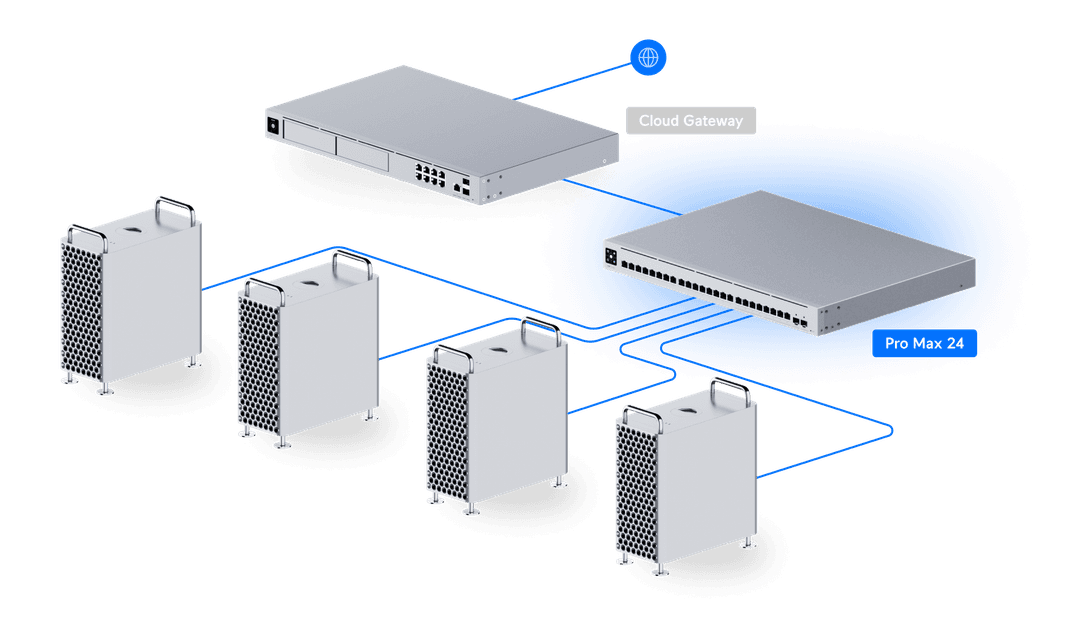 Cloud Gateway

Pro Max 24