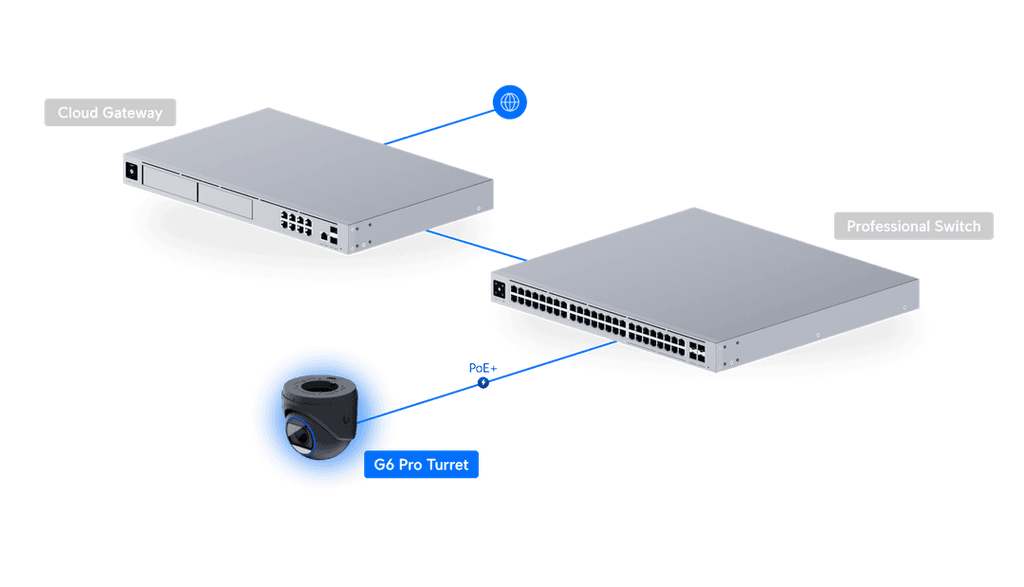 Cloud Gateway

Professional Switch

PoE+

G6 Pro Turret