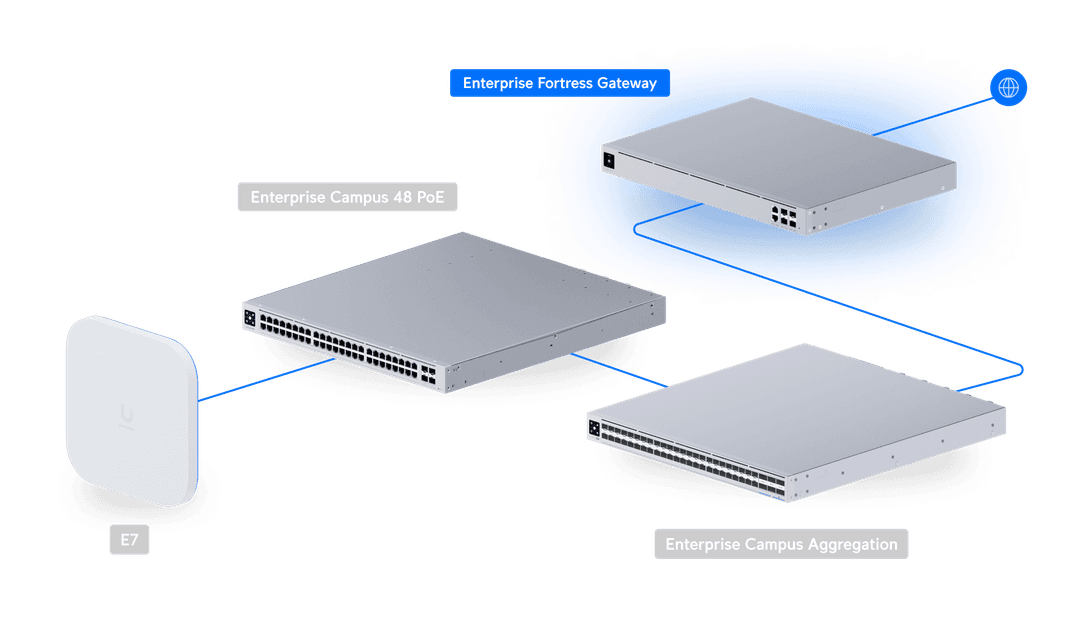 Enterprise Fortress Gateway

Enterprise Campus 48 PoE

E7

Enterprise Campus Aggregation