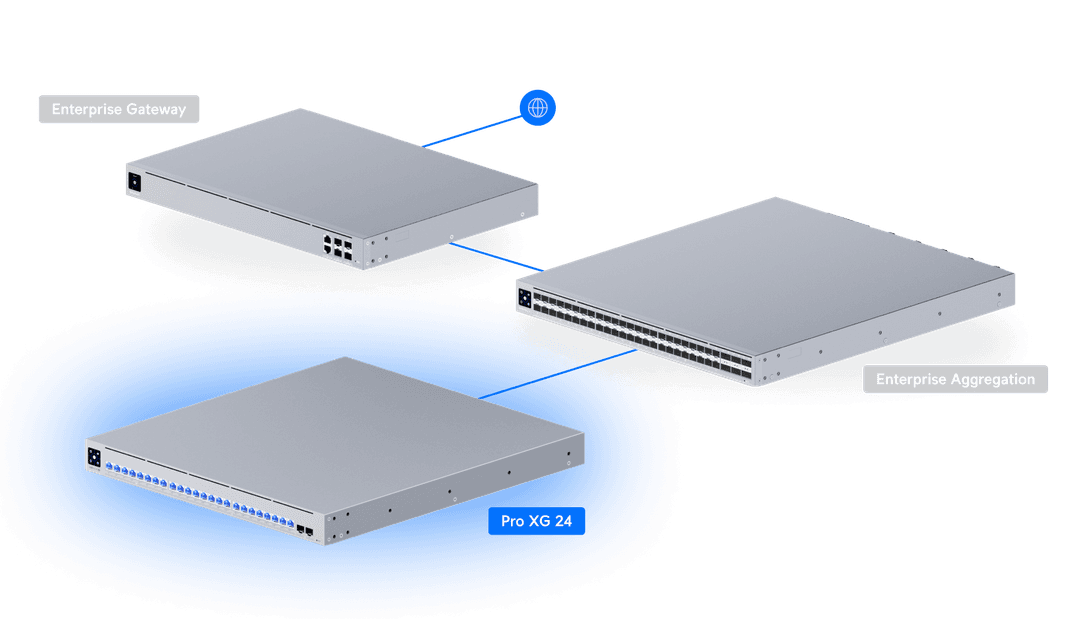 Enterprise Gateway

Enterprise Aggregation

Pro XG 24