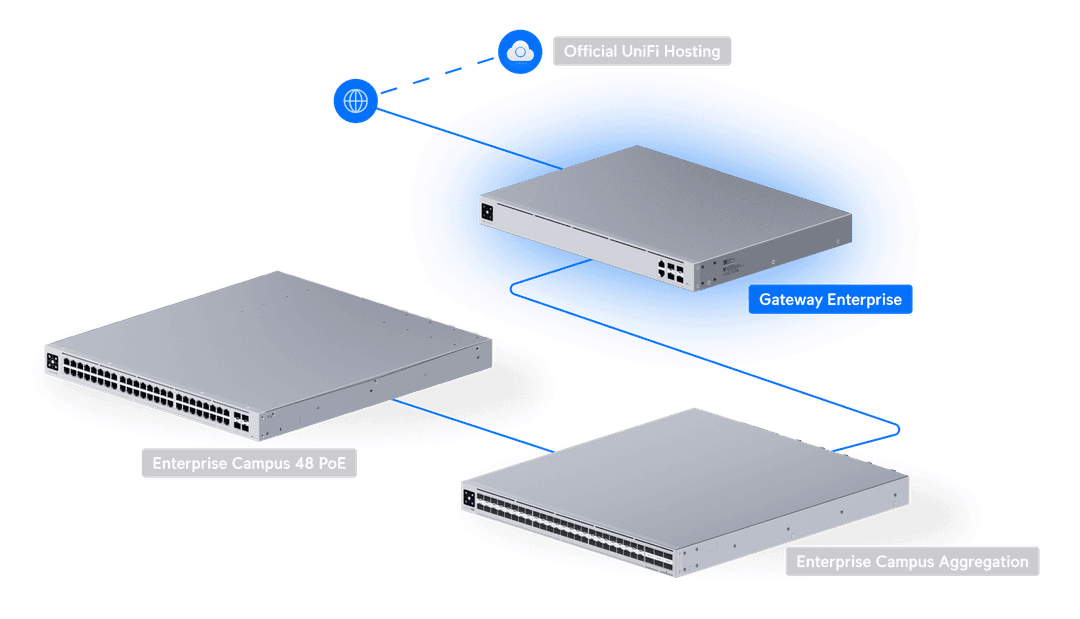 Official UniFi Hosting

Gateway Enterprise

Enterprise Campus 48 PoE

Enterprise Campus Aggregation