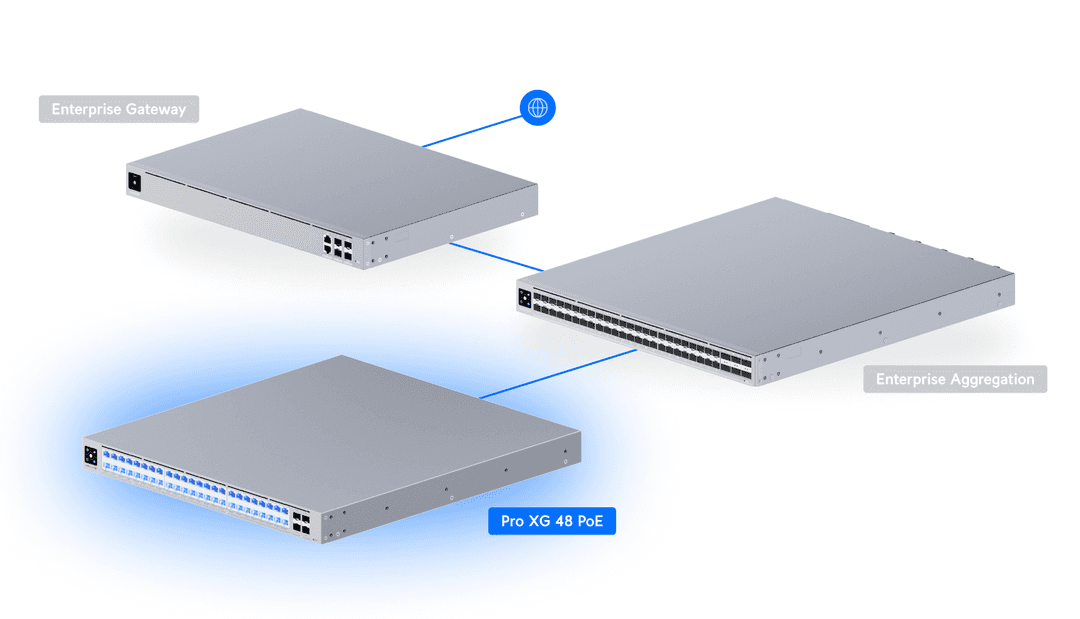 Enterprise Gateway

Enterprise Aggregation

Pro XG 48 PoE