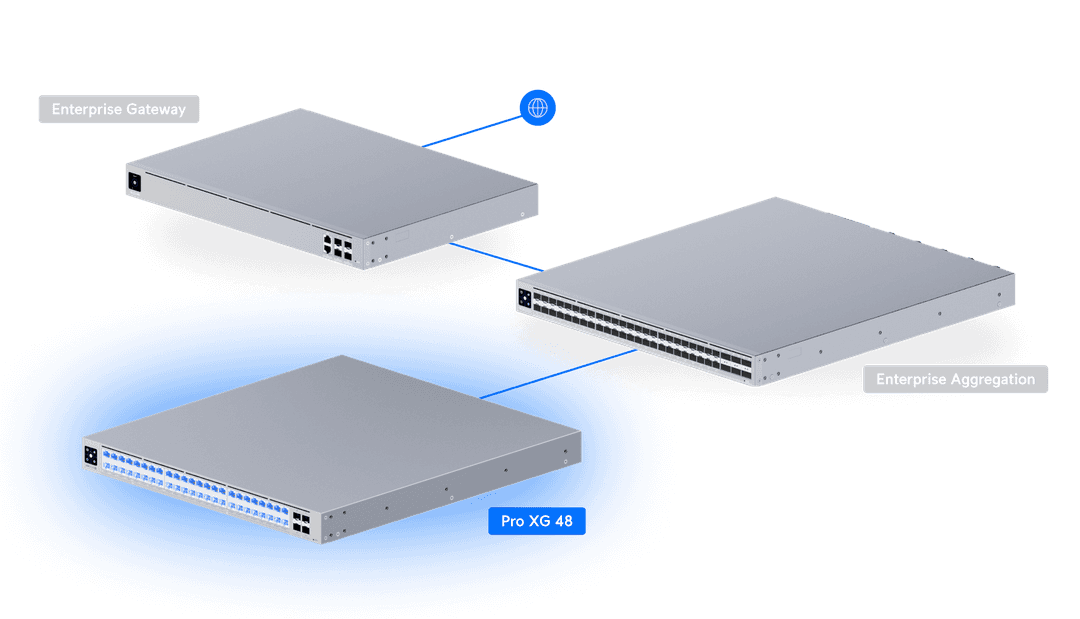 Enterprise Gateway

Enterprise Aggregation

Pro XG 48