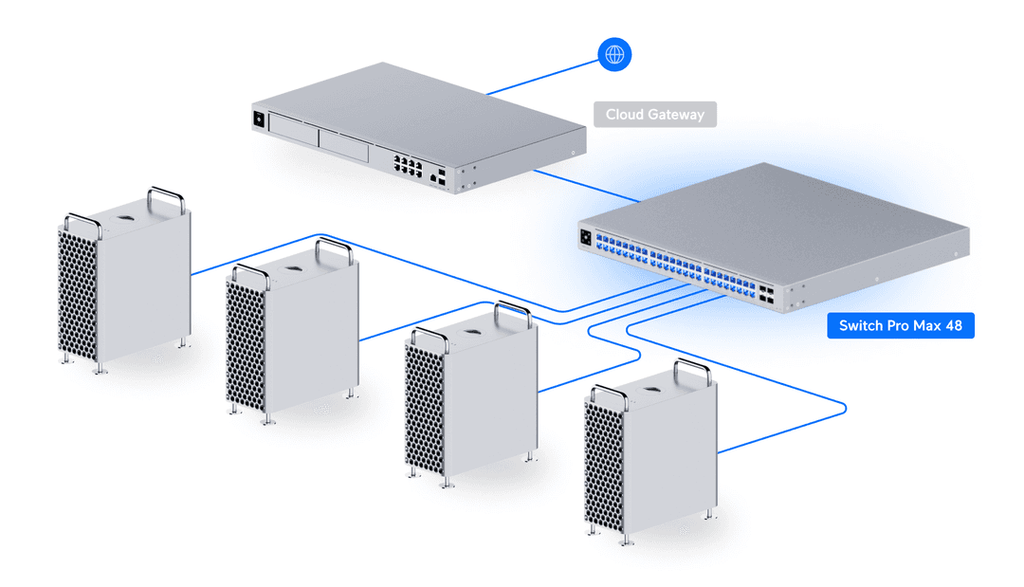 Cloud Gateway

Switch Pro Max 48