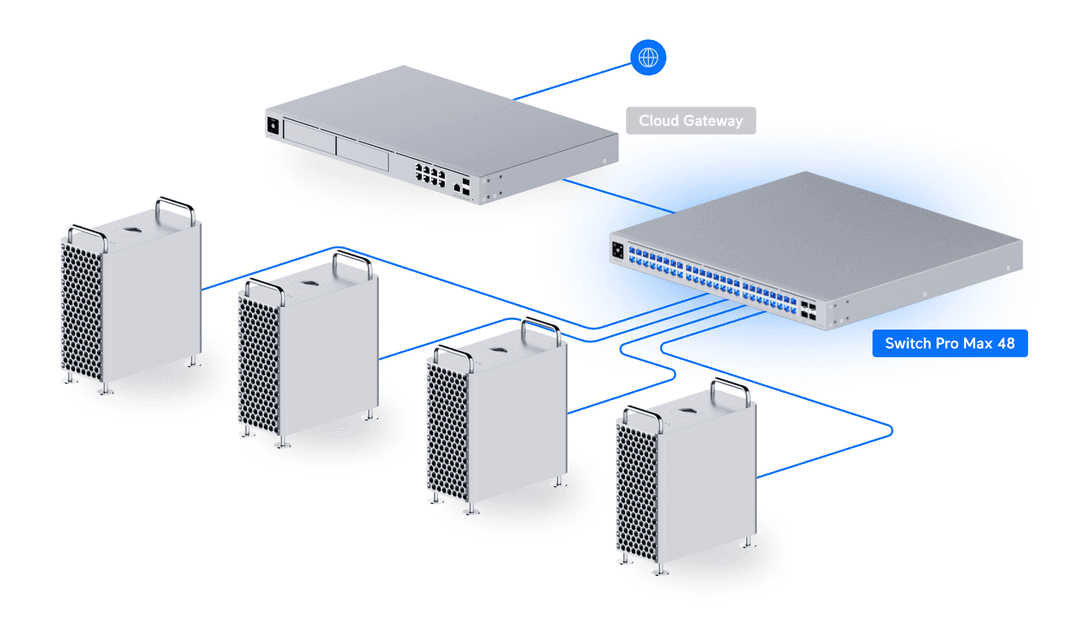 Cloud Gateway

Switch Pro Max 48