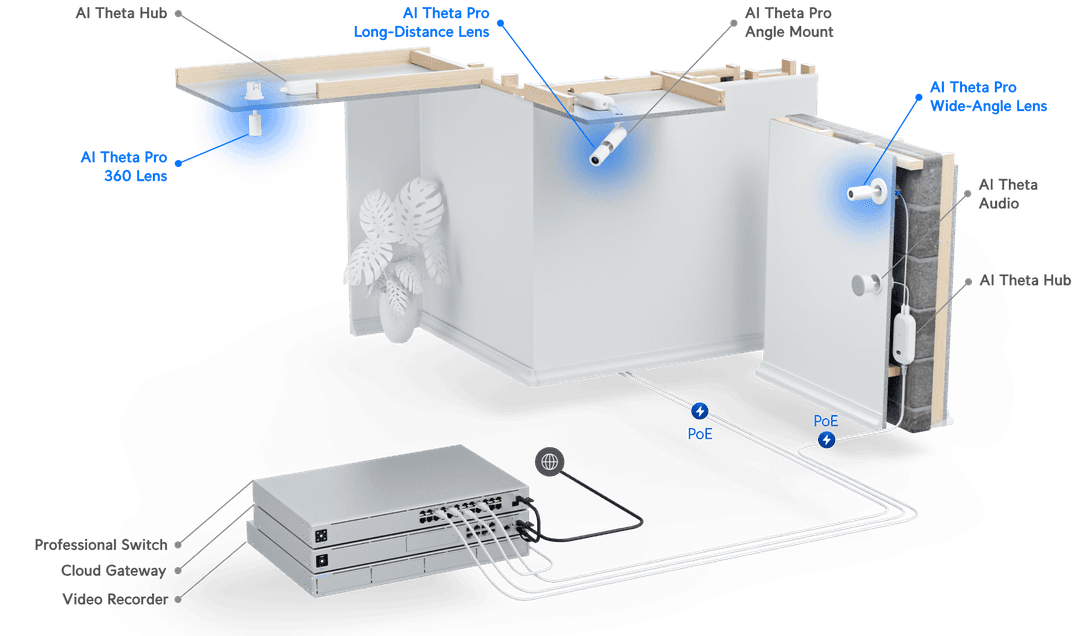 AI Theta Hub

AI Theta Pro
Long-Distance Lens

AI Theta Pro
Angle Mount

AI Theta Pro
Wide-Angle Lens

AI Theta Pro
360 Lens

AI Theta
Audio

AI Theta Hub

PoE

PoE

Professional Switch

Cloud Gateway

Video Recorder